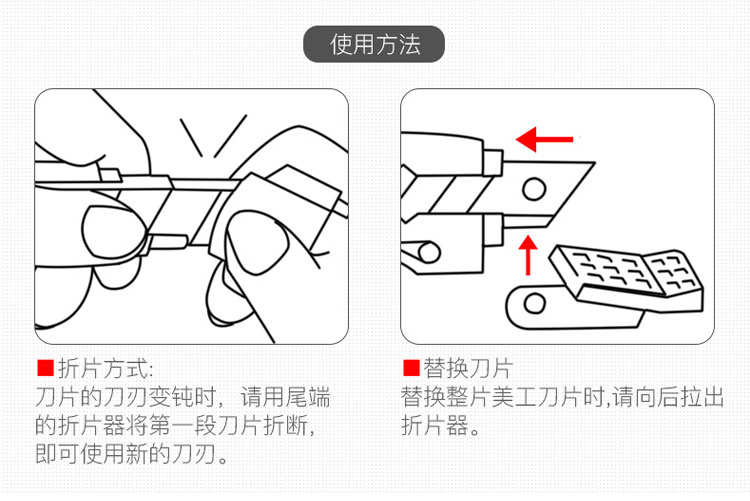 使用方法

■折片方式:
刀片的刀刃变钝时，请用尾端的折片器将第一段刀片折断，即可使用新的刀刃。

■替换刀片
替换整片美工刀片时,请向后拉出折片器。