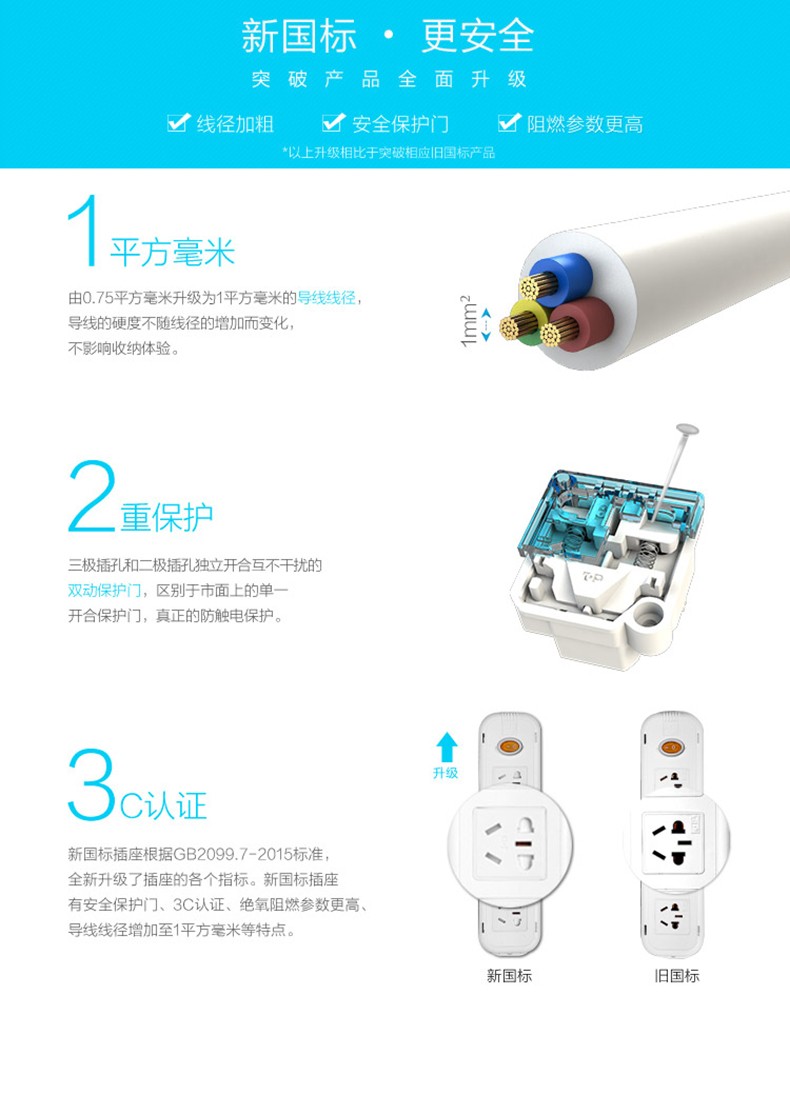 新国标 · 更安全
突破产品全面升级

线径加粗　安全保护门　阻燃参数更高
*以上升级相比于突破相应旧国标产品

1平方毫米
由0.75平方毫米升级为1平方毫米的导线线径，导线的硬度不随线径的增加而变化，不影响收纳体验。

$1mm^2$

2重保护
三极插孔和二极插孔独立开合互不干扰的双动保护门，区别于市面上的单一开合保护门，真正的防触电保护。

3C认证
新国标插座根据GB2099.7-2015标准，全新升级了插座的各个指标。新国标插座有安全保护门、3C认证、绝氧阻燃参数更高、导线线径增加至1平方毫米等特点。

升级
新国标　旧国标