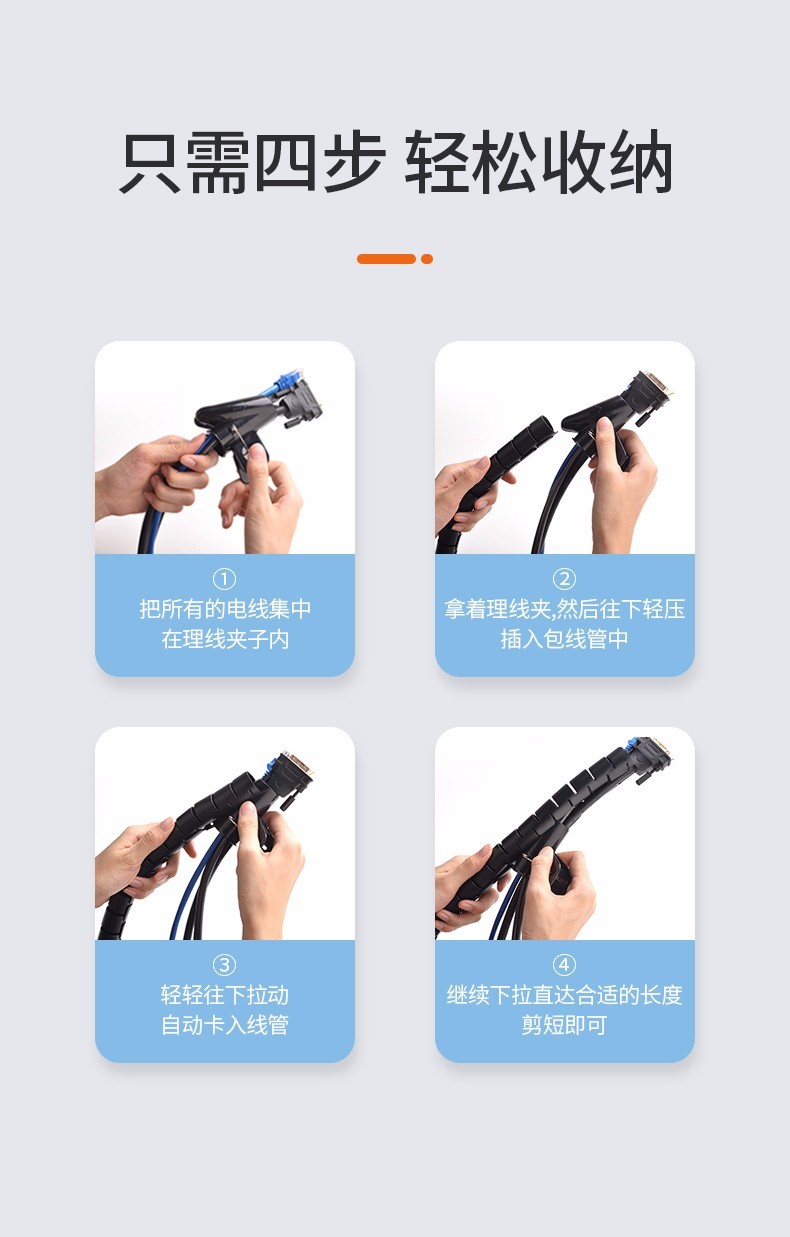 只需四步 轻松收纳

①
把所有的电线集中
在理线夹子内

②
拿着理线夹,然后往下轻压
插入包线管中

③
轻轻往下拉动
自动卡入线管

④
继续下拉直达合适的长度
剪短即可