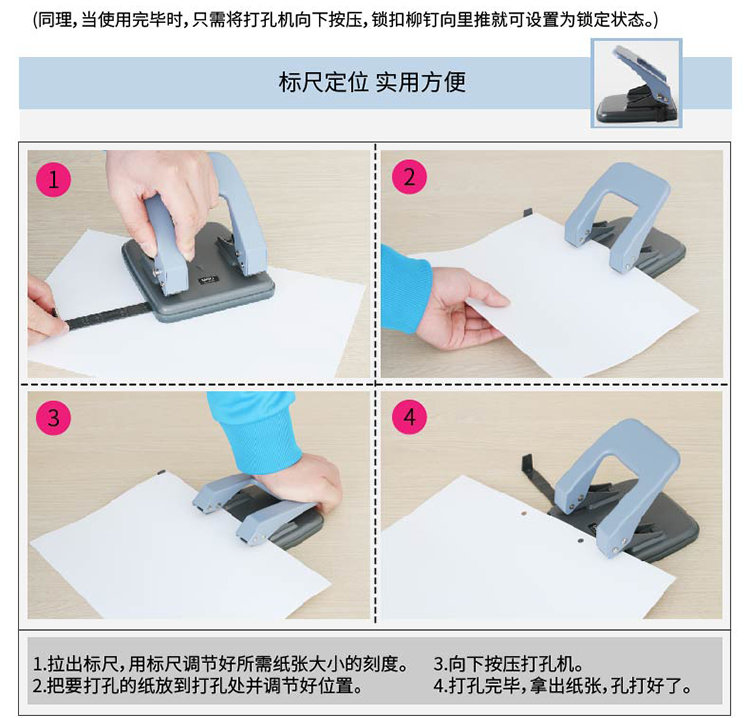 (同理，当使用完毕时，只需将打孔机向下按压，锁扣柳钉向里推就可设置为锁定状态。)

标尺定位 实用方便

1

2

3

4

1.拉出标尺，用标尺调节好所需纸张大小的刻度。
2.把要打孔的纸放到打孔处并调节好位置。

3.向下按压打孔机。
4.打孔完毕，拿出纸张，孔打好了。