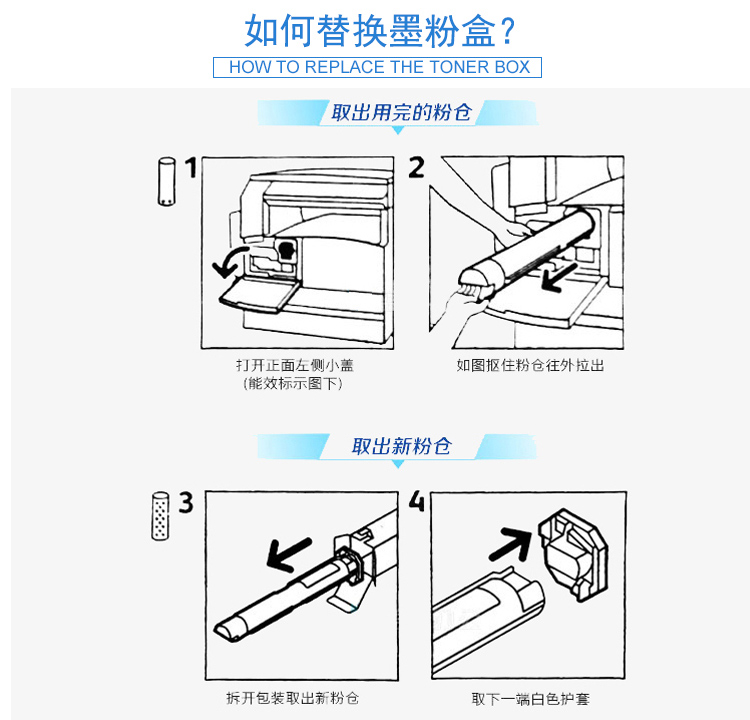 如何替换墨粉盒？
HOW TO REPLACE THE TONER BOX

取出用完的粉仓

1
2

打开正面左侧小盖
（能效标示图下）

如图抠住粉仓往外拉出

取出新粉仓

3
4

拆开包装取出新粉仓

取下一端白色护套