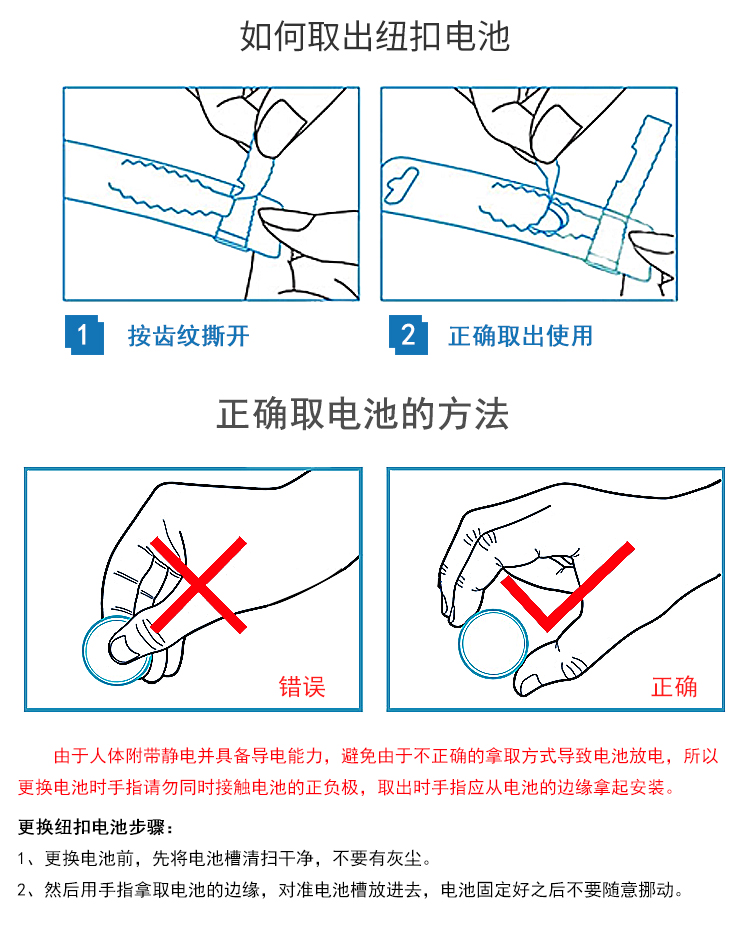 如何取出纽扣电池

1 按齿纹撕开

2 正确取出使用

正确取电池的方法

错误

正确

由于人体附带静电并具备导电能力，避免由于不正确的拿取方式导致电池放电，所以更换电池时手指请勿同时接触电池的正负极，取出时手指应从电池的边缘拿起安装。

更换纽扣电池步骤：

1、更换电池前，先将电池槽清扫干净，不要有灰尘。

2、然后用手指拿取电池的边缘，对准电池槽放进去，电池固定好之后不要随意挪动。