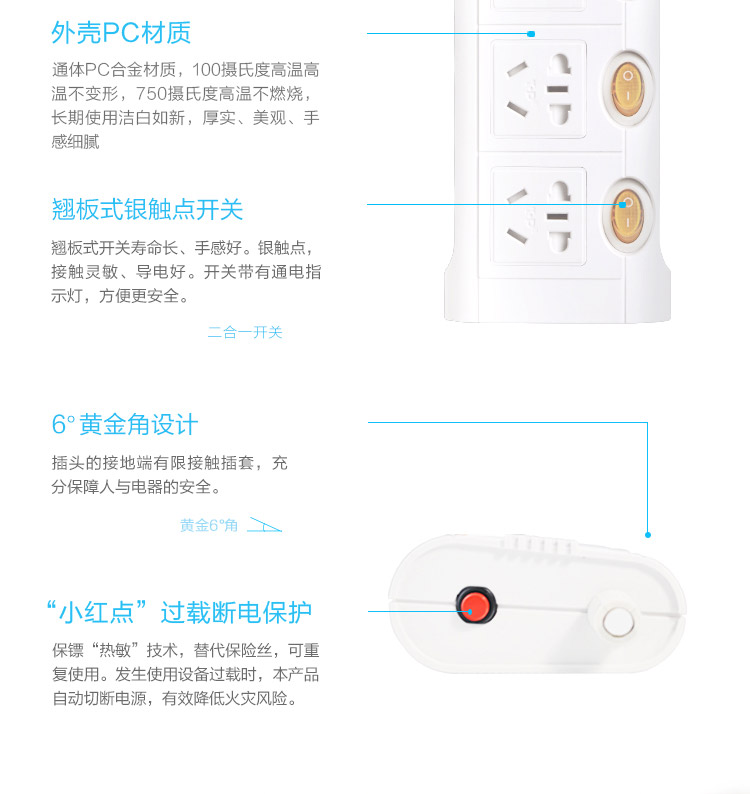 外壳PC材质

通体PC合金材质，100摄氏度高温高温不变形，750摄氏度高温不燃烧，长期使用洁白如新，厚实、美观、手感细腻

翘板式银触点开关

翘板式开关寿命长、手感好。银触点，接触灵敏、导电好。开关带有通电指示灯，方便更安全。

二合一开关

6° 黄金角设计

插头的接地端有限接触插套，充分保障人与电器的安全。

黄金6°角

“小红点”过载断电保护

保镖“热敏”技术，替代保险丝，可重复使用。发生使用设备过载时，本产品自动切断电源，有效降低火灾风险。