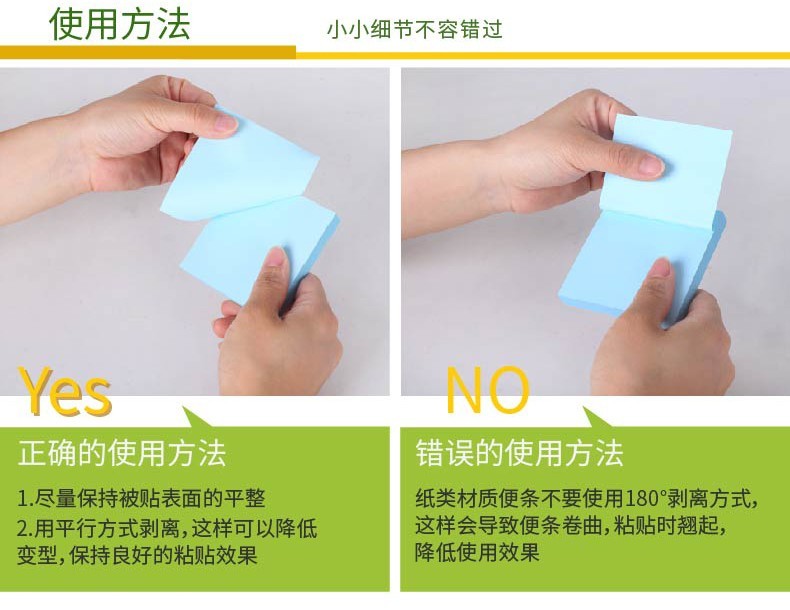 使用方法

小小细节不容错过

Yes

正确的使用方法

1.尽量保持被贴表面的平整
2.用平行方式剥离,这样可以降低变型,保持良好的粘贴效果

NO

错误的使用方法

纸类材质便条不要使用180°剥离方式,这样会导致便条卷曲,粘贴时翘起,降低使用效果