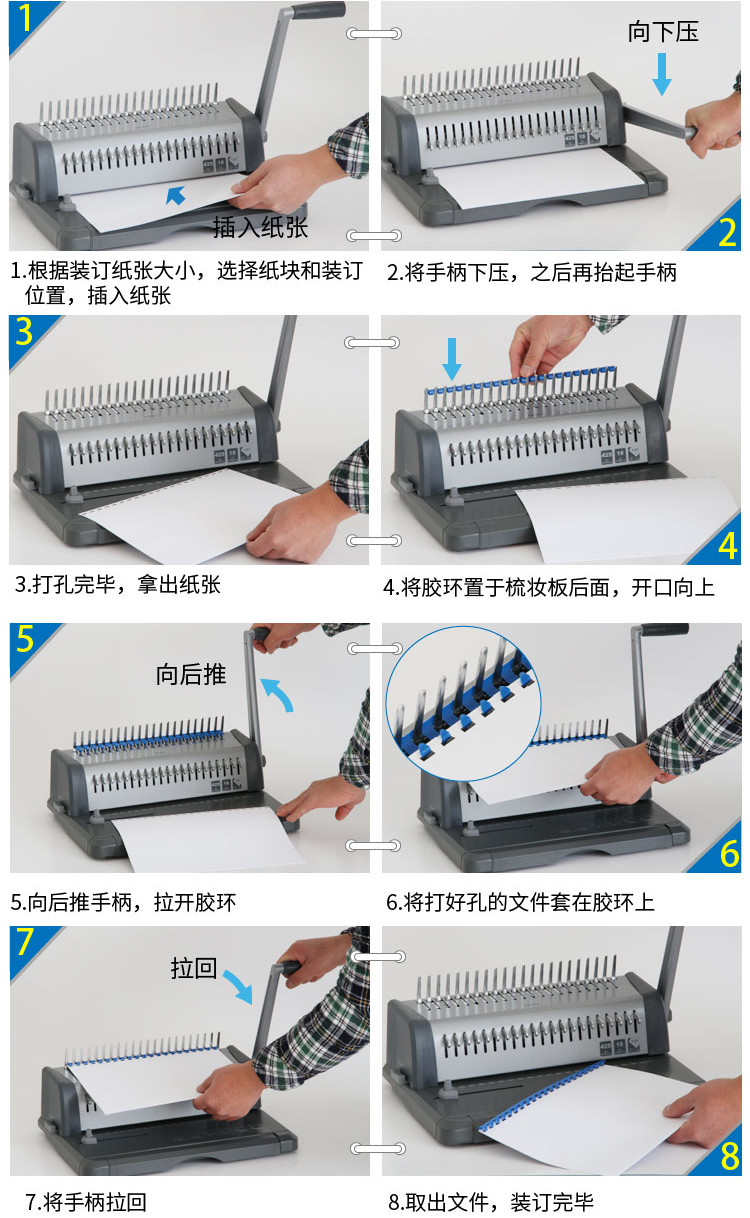 1

插入纸张

1.根据装订纸张大小，选择纸块和装订位置，插入纸张

向下压

2

2.将手柄下压，之后再抬起手柄

3

3.打孔完毕，拿出纸张

4

4.将胶环置于梳妆板后面，开口向上

5

向后推

5.向后推手柄，拉开胶环

6

6.将打好孔的文件套在胶环上

7

拉回

7.将手柄拉回

8

8.取出文件，装订完毕