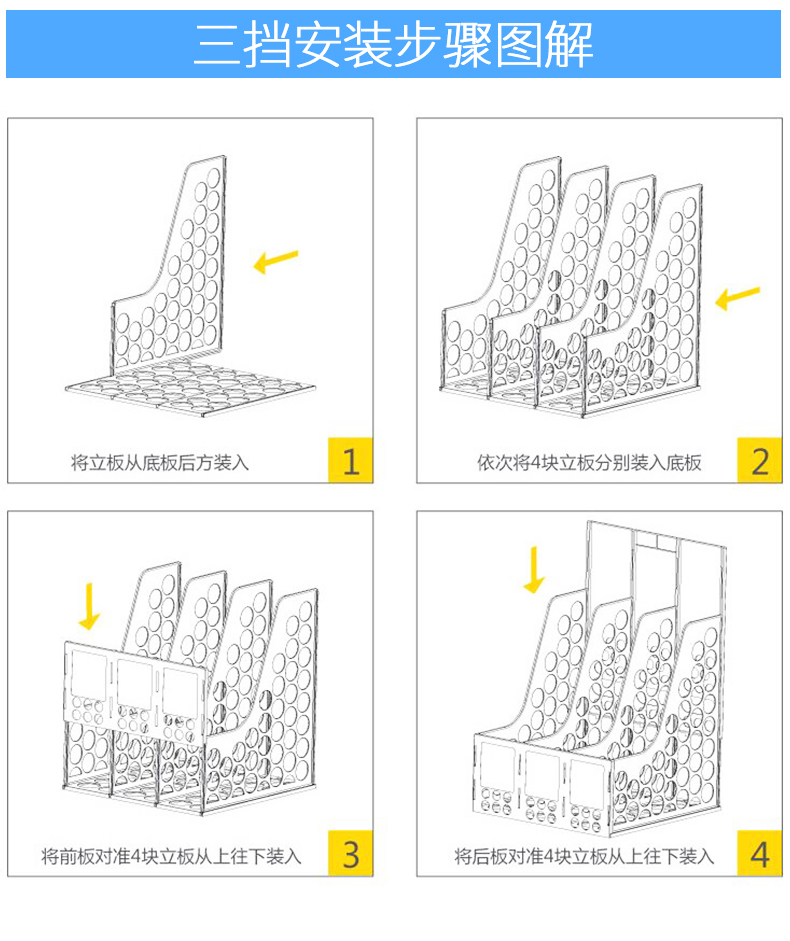 三挡安装步骤图解

将立板从底板后方装入

1

依次将4块立板分别装入底板

2

将前板对准4块立板从上往下装入

3

将后板对准4块立板从上往下装入

4