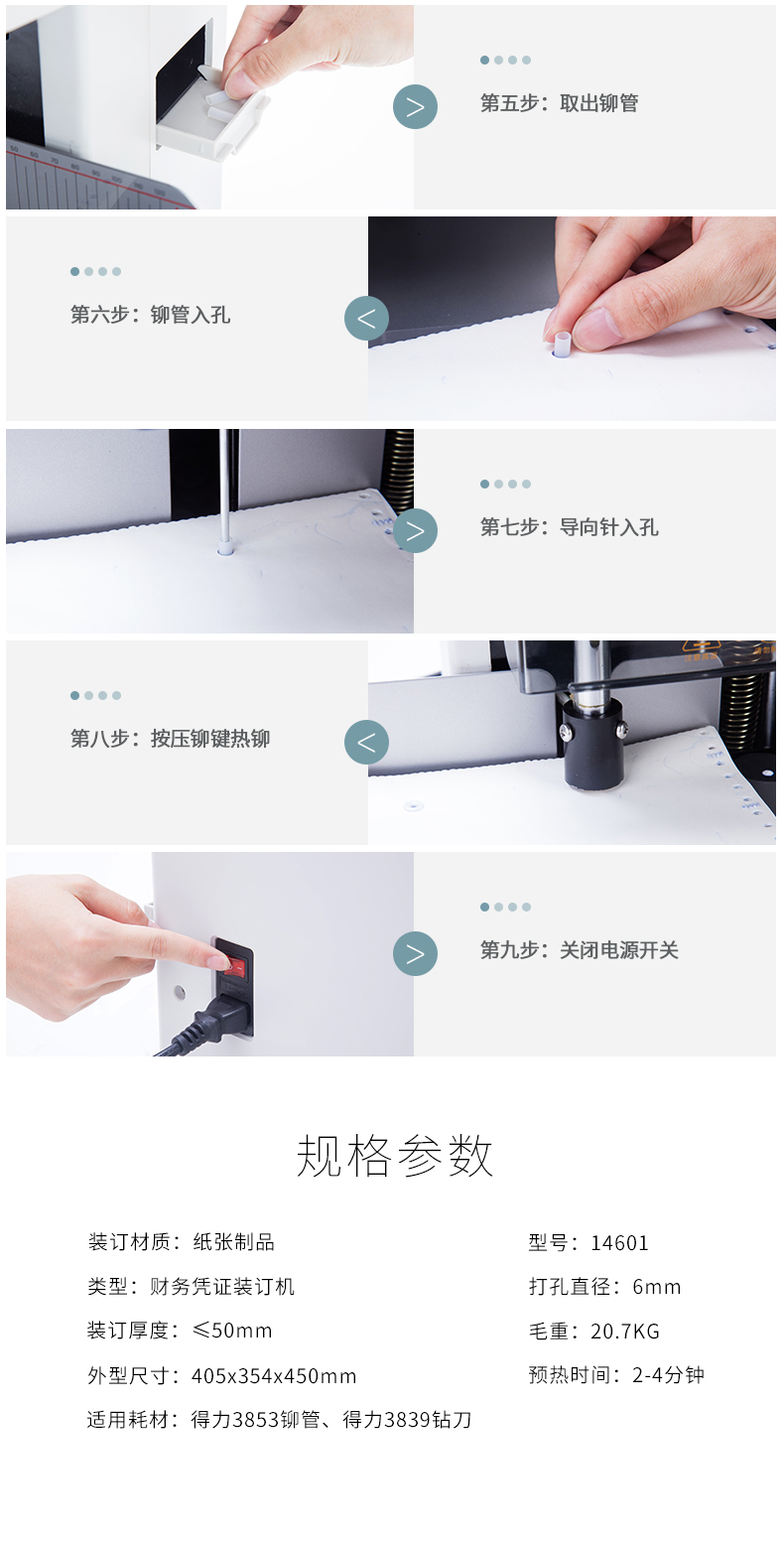 第五步：取出铆管

第六步：铆管入孔

第七步：导向针入孔

第八步：按压铆键热铆

第九步：关闭电源开关

规格参数

装订材质：纸张制品

类型：财务凭证装订机

装订厚度：≤50mm

外型尺寸：405x354x450mm

适用耗材：得力3853铆管、得力3839钻刀

型号：14601

打孔直径：6mm

毛重：20.7KG

预热时间：2-4分钟