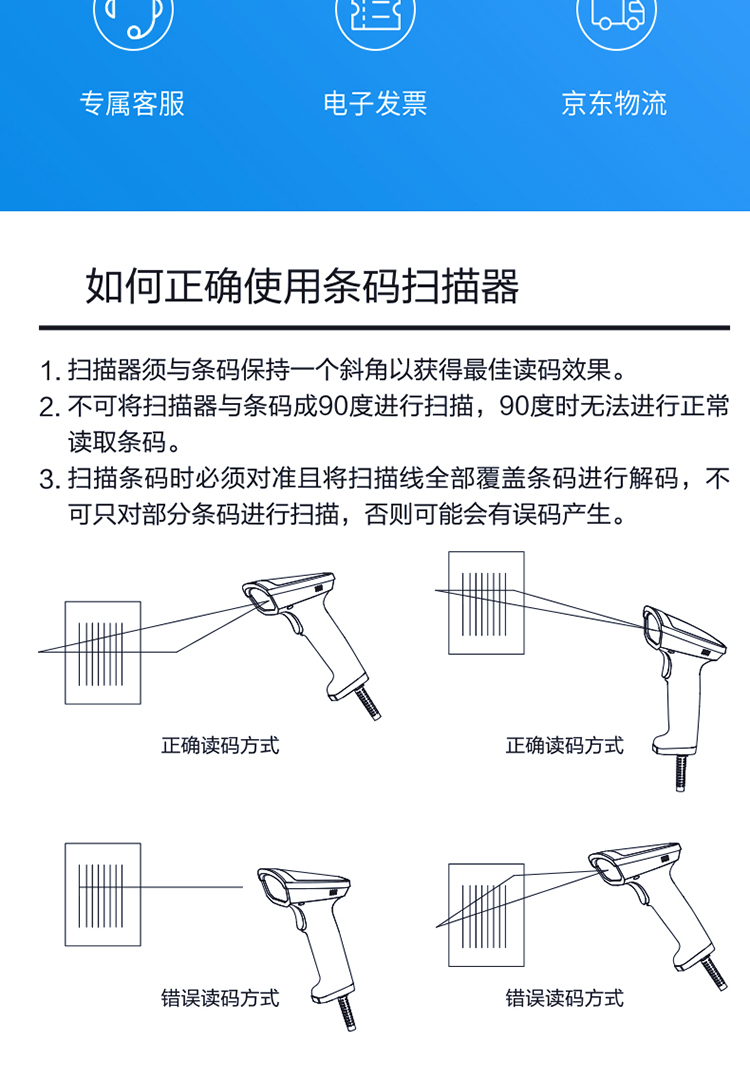 专属客服

电子发票

京东物流

如何正确使用条码扫描器

1. 扫描器须与条码保持一个斜角以获得最佳读码效果。
2. 不可将扫描器与条码成90度进行扫描，90度时无法进行正常读取条码。
3. 扫描条码时必须对准且将扫描线全部覆盖条码进行解码，不可只对部分条码进行扫描，否则可能会有误码产生。

正确读码方式

正确读码方式

错误读码方式

错误读码方式