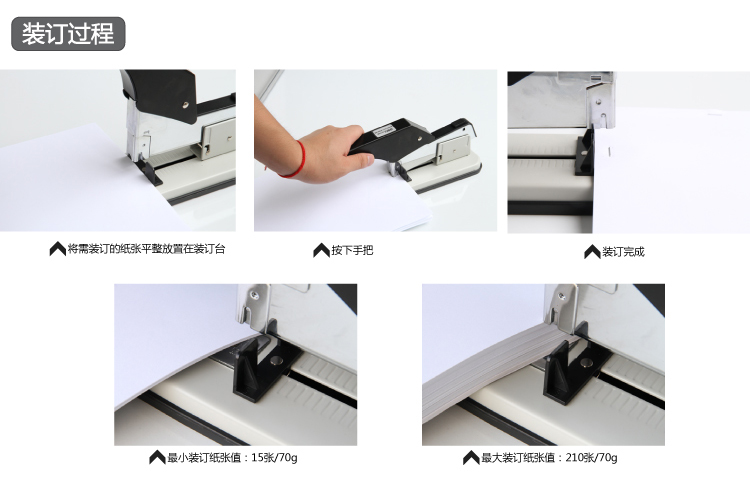 装订过程

将需装订的纸张平整放置在装订台

按下手把

装订完成

最小装订纸张值：15张/70g

最大装订纸张值：210张/70g