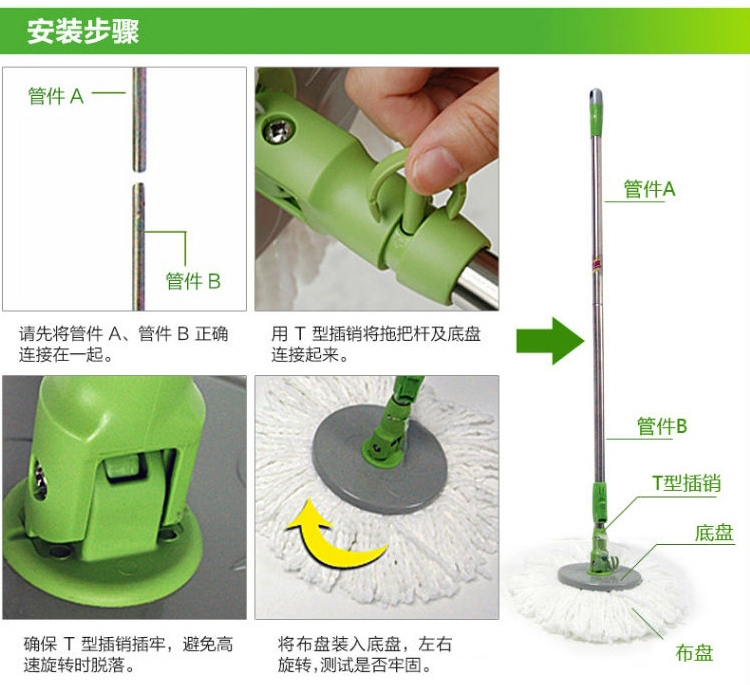 安装步骤

管件 A

管件 B

请先将管件 A、管件 B 正确连接在一起。

用 T 型插销将拖把杆及底盘连接起来。

确保 T 型插销插牢，避免高速旋转时脱落。

将布盘装入底盘，左右旋转，测试是否牢固。

管件A

管件B

T型插销

底盘

布盘